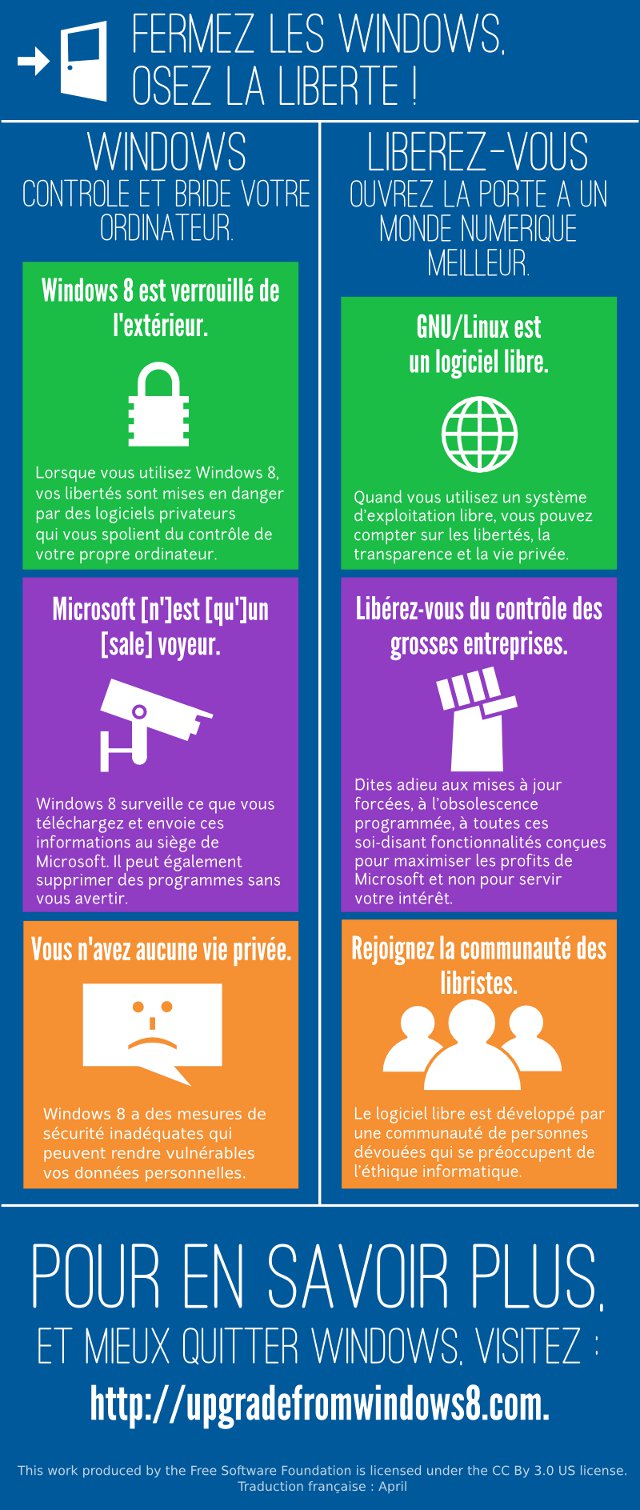 FERMEZ LES WINDOWS, OSEZ LA LIBERTE !

WINDOWS
CONTROLE ET BRIDE VOTRE ORDINATEUR.

Windows 8 est verrouillé de l'extérieur.

Lorsque vous utilisez Windows 8, vos libertés sont mises en danger par des logiciels privateurs qui vous spolient du contrôle de votre propre ordinateur.

Microsoft [n']est [qu']un [sale] voyeur.

Windows 8 surveille ce que vous téléchargez et envoie ces informations au siège de Microsoft. Il peut également supprimer des programmes sans vous avertir.

Vous n'avez aucune vie privée.

Windows 8 a des mesures de sécurité inadéquates qui peuvent rendre vulnérables vos données personnelles.

LIBEREZ-VOUS
OUVREZ LA PORTE A UN MONDE NUMERIQUE MEILLEUR.

GNU/Linux est un logiciel libre.

Quand vous utilisez un système d'exploitation libre, vous pouvez compter sur les libertés, la transparence et la vie privée.

Libérez-vous du contrôle des grosses entreprises.

Dites adieu aux mises à jour forcées, à l'obsolescence programmée, à toutes ces soi-disant fonctionnalités conçues pour maximiser les profits de Microsoft et non pour servir votre intérêt.

Rejoignez la communauté des libristes.

Le logiciel libre est développé par une communauté de personnes dévouées qui se préoccupent de l'éthique informatique.

POUR EN SAVOIR PLUS, ET MIEUX QUITTER WINDOWS, VISITEZ :
http://upgradefromwindows8.com.

This work produced by the Free Software Foundation is licensed under the CC By 3.0 US license.
Traduction française : April